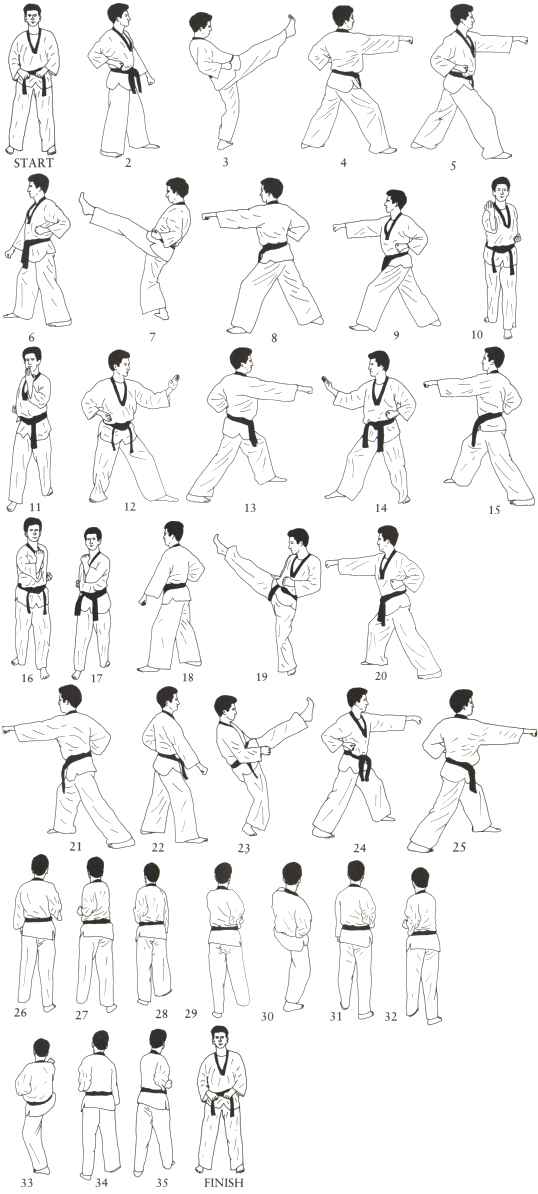 START 2 3 4 5
6 7 8 9 10
11 12 13 14 15
16 17 18 19 20
21 22 23 24 25
26 27 28 29 30 31 32
33 34 35 FINISH